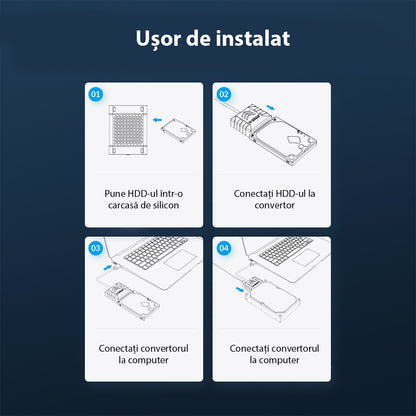 Ușor de instalat

01

Pune HDD-ul într-o carcasă de silicon

02

Conectați HDD-ul la convertor

03

Conectați convertorul la computer

04

Conectați convertorul la computer