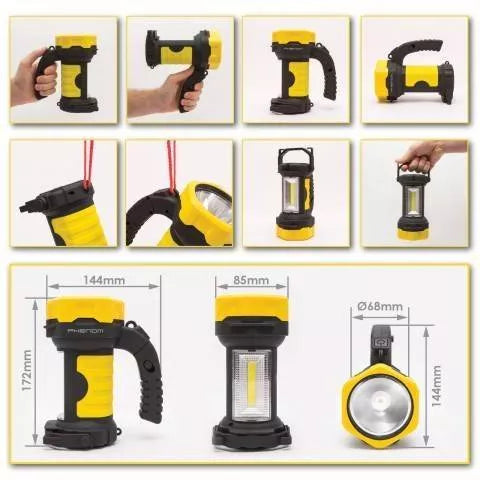 144mm

172mm

PHENOM

85mm

Ø68mm

144mm