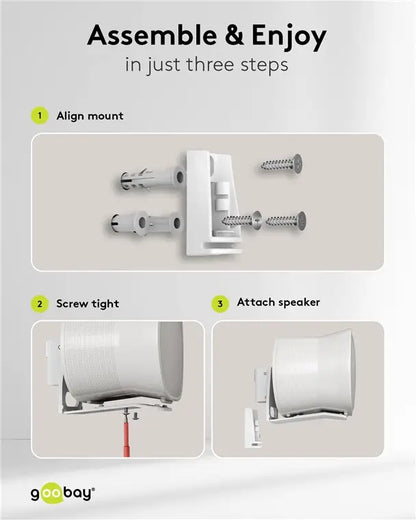 Assemble & Enjoy
in just three steps

1 Align mount

2 Screw tight

3 Attach speaker

goobay®