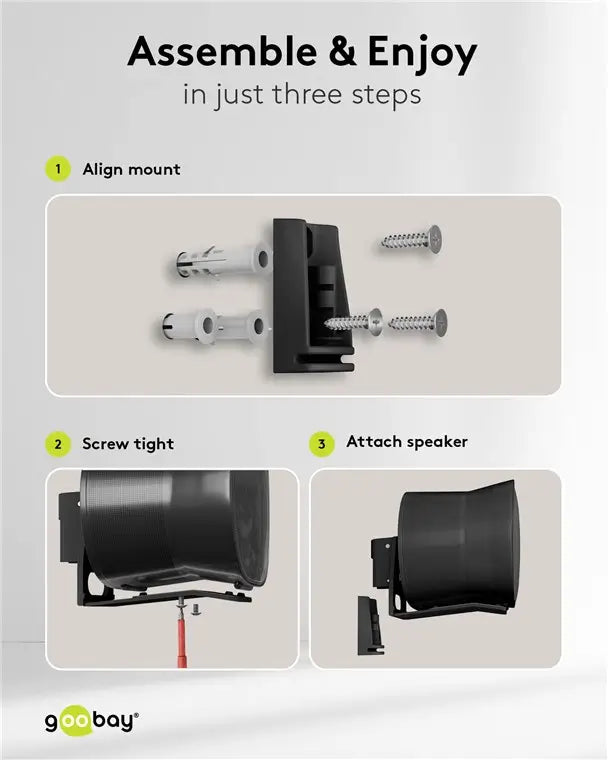 Assemble & Enjoy
in just three steps

1 Align mount

2 Screw tight

3 Attach speaker

goobay®