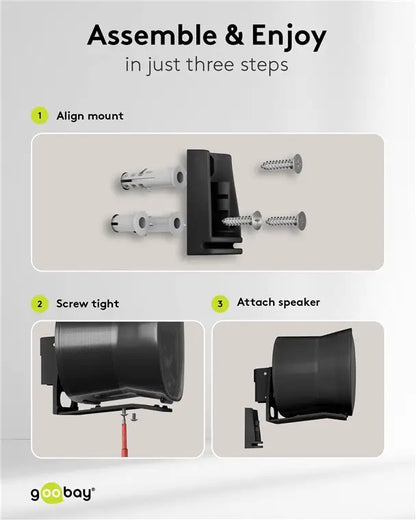 Assemble & Enjoy
in just three steps

1 Align mount

2 Screw tight

3 Attach speaker

goobay®