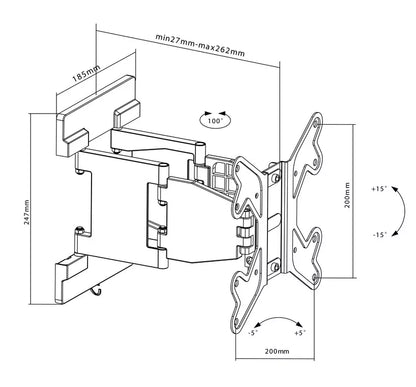 min27mm-max262mm

185mm

100°

247mm

200mm

+15°

-15°

-5°

+5°

200mm