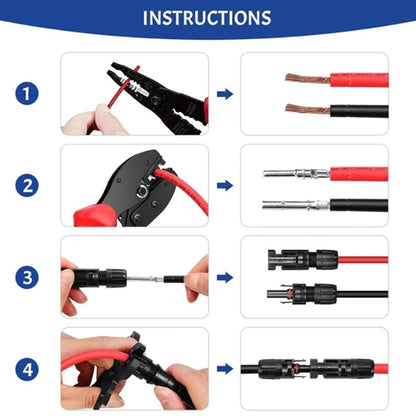 INSTRUCTIONS

1

2

3

4